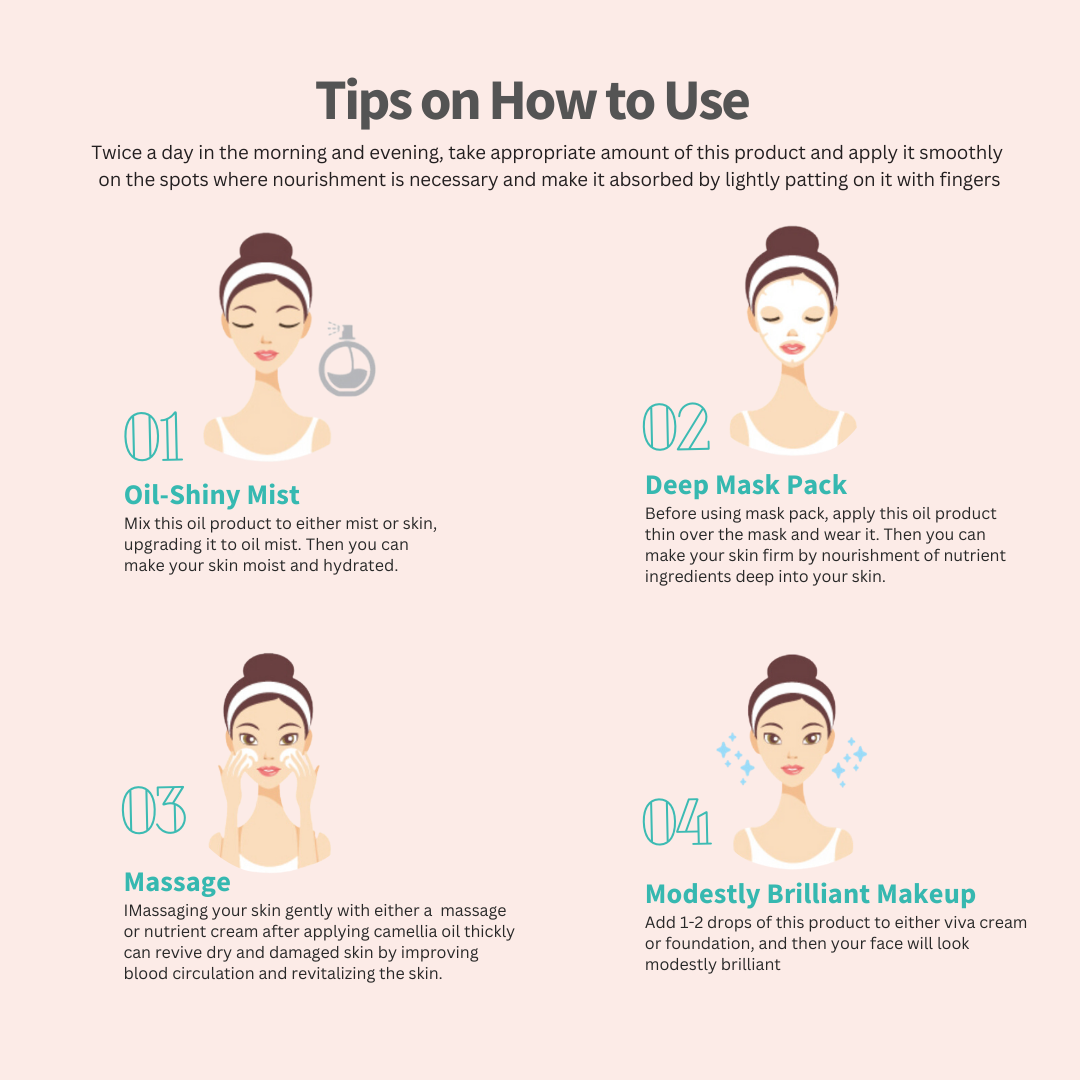 Tips on How to Use

Twice a day in the morning and evening, take appropriate amount of this product and apply it smoothly on the spots where nourishment is necessary and make it absorbed by lightly patting on it with fingers

01

Oil-Shiny Mist

Mix this oil product to either mist or skin, upgrading it to oil mist. Then you can make your skin moist and hydrated.

02

Deep Mask Pack

Before using mask pack, apply this oil product thin over the mask and wear it. Then you can make your skin firm by nourishment of nutrient ingredients deep into your skin.

03

Massage

IMassaging your skin gently with either a massage or nutrient cream after applying camellia oil thickly can revive dry and damaged skin by improving blood circulation and revitalizing the skin.

04

Modestly Brilliant Makeup

Add 1-2 drops of this product to either viva cream or foundation, and then your face will look modestly brilliant